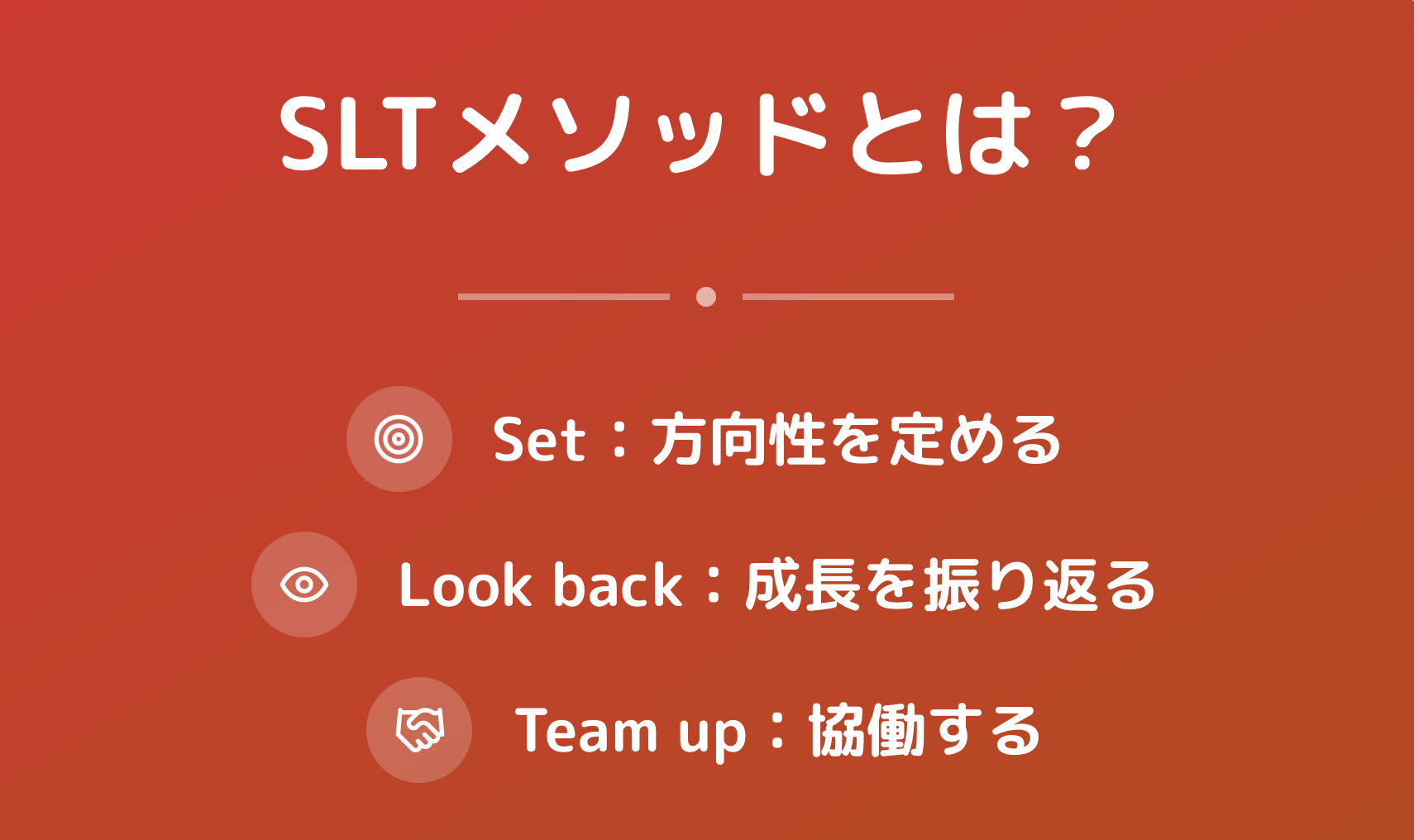 SLTメソッドとは？

Set：方向性を定める

Look back：成長を振り返る

Team up：協働する